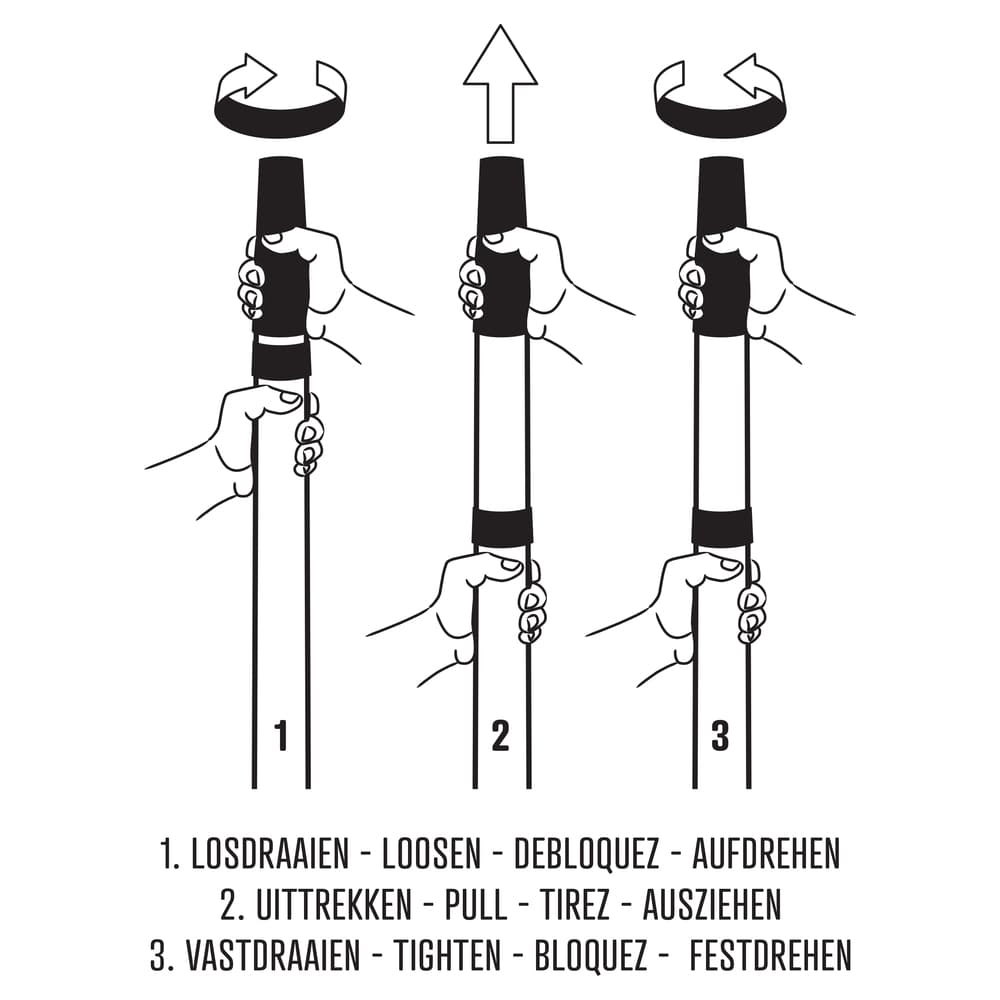 1

2

3

1. LOSDRAAIEN - LOOSEN - DEBLOQUEZ - AUFDREHEN
2. UITTREKKEN - PULL - TIREZ - AUSZIEHEN
3. VASTDRAAIEN - TIGHTEN - BLOQUEZ - FESTDREHEN